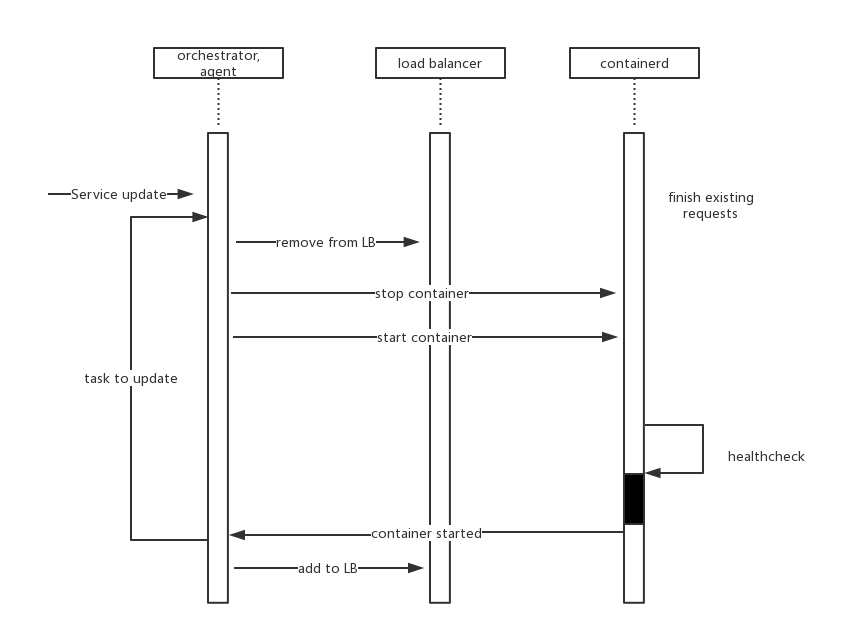 orchestrator, agent

load balancer

containerd

Service update

finish existing requests

remove from LB

stop container

start container

task to update

healthcheck

container started

add to LB